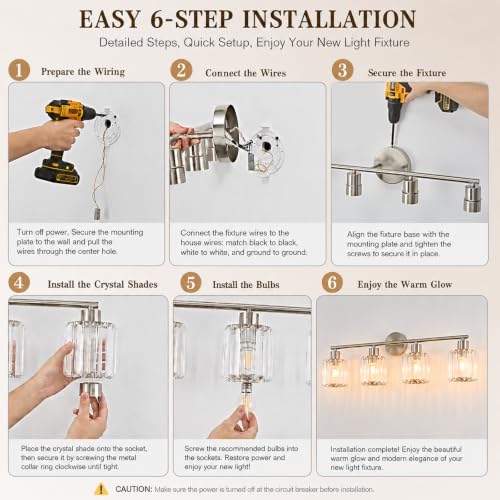 EASY 6-STEP INSTALLATION

Detailed Steps, Quick Setup, Enjoy Your New Light Fixture

1 Prepare the Wiring

Turn off power, Secure the mounting plate to the wall and pull the wires through the center hole.

2 Connect the Wires

Connect the fixture wires to the house wires: match black to black, white to white, and ground to ground.

3 Secure the Fixture

Align the fixture base with the mounting plate and tighten the screws to secure it in place.

4 Install the Crystal Shades

Place the crystal shade onto the socket, then secure it by screwing the metal collar ring clockwise until tight.

5 Install the Bulbs

Screw the recommended bulbs into the sockets. Restore power and enjoy your new light!

6 Enjoy the Warm Glow

Installation complete! Enjoy the beautiful warm glow and modern elegance of your new light fixture.

CAUTION: Make sure the power is turned off at the circuit breaker before installation.