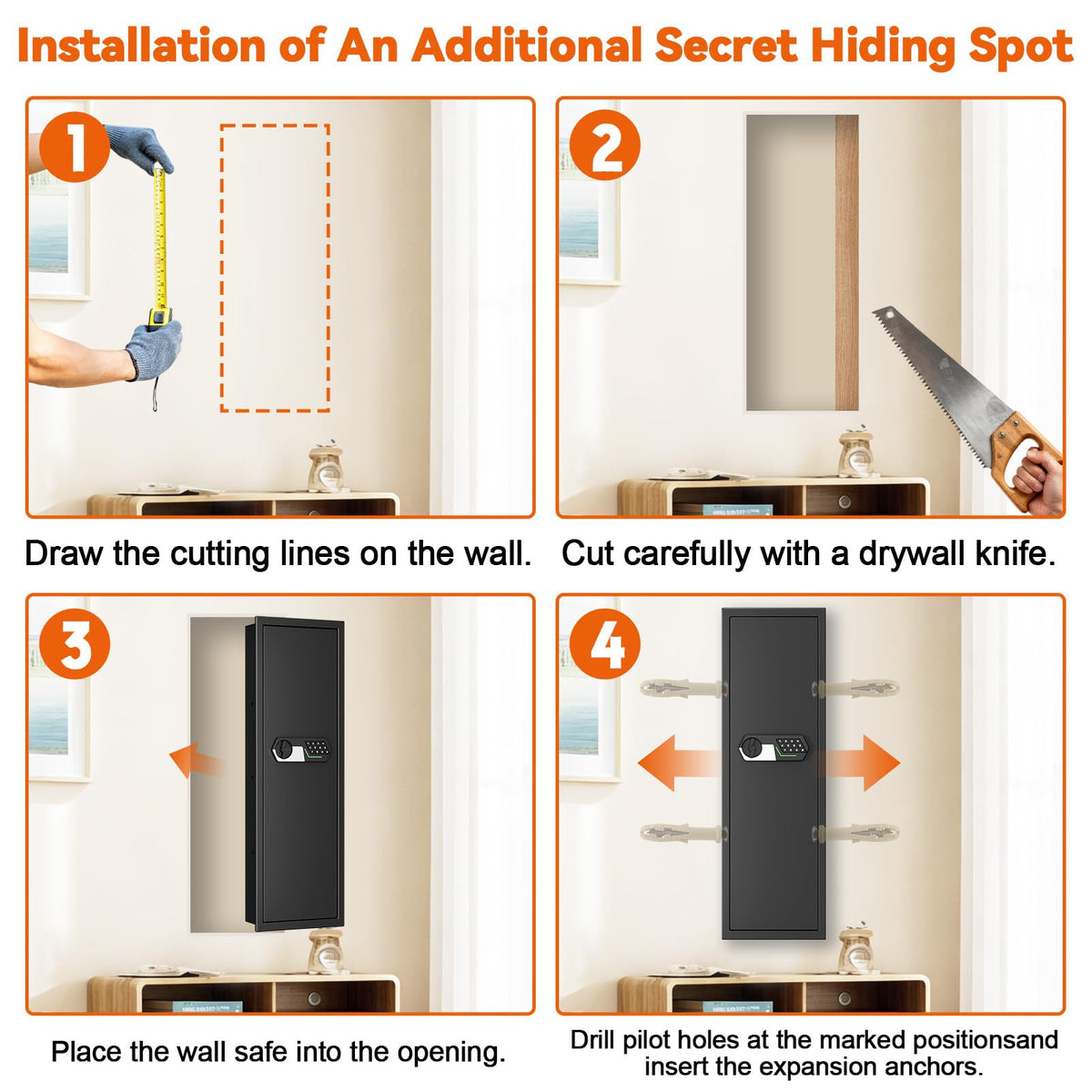 Installation of An Additional Secret Hiding Spot

1

Draw the cutting lines on the wall.

2

Cut carefully with a drywall knife.

3

Place the wall safe into the opening.

4

Drill pilot holes at the marked positionsand insert the expansion anchors.