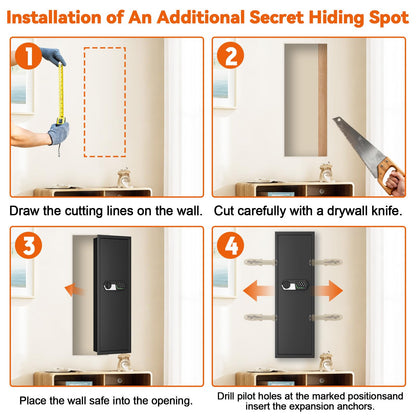 Installation of An Additional Secret Hiding Spot

1

Draw the cutting lines on the wall.

2

Cut carefully with a drywall knife.

3

Place the wall safe into the opening.

4

Drill pilot holes at the marked positionsand insert the expansion anchors.