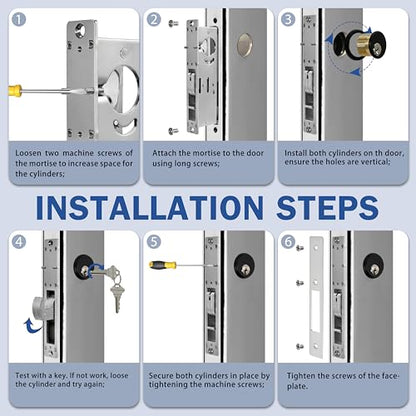 1

Loosen two machine screws of the mortise to increase space for the cylinders;

2

Attach the mortise to the door using long screws;

3

Install both cylinders on th door, ensure the holes are vertical;

INSTALLATION STEPS

4

Test with a key. If not work, loose the cylinder and try again;

5

Secure both cylinders in place by tightening the machine screws;

6

Tighten the screws of the faceplate.