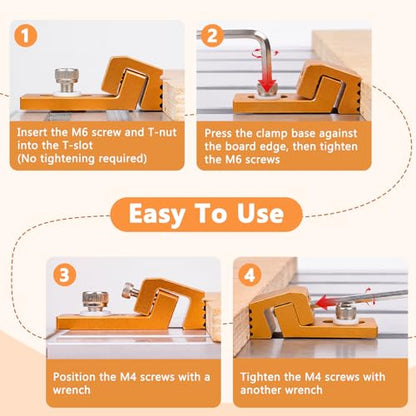 1

Insert the M6 screw and T-nut into the T-slot
(No tightening required)

2

Press the clamp base against the board edge, then tighten the M6 screws

Easy To Use

3

Position the M4 screws with a wrench

4

Tighten the M4 screws with another wrench