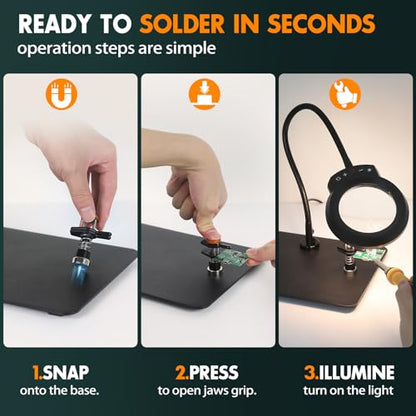 READY TO SOLDER IN SECONDS
operation steps are simple

1.SNAP
onto the base.

2.PRESS
to open jaws grip.

3.ILLUMINE
turn on the light