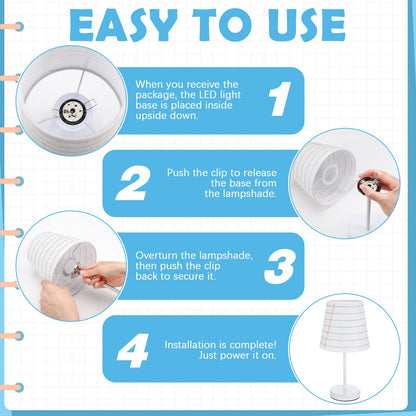 EASY TO USE

When you receive the package, the LED light base is placed inside upside down.

1

2

Push the clip to release the base from the lampshade.

Overturn the lampshade, then push the clip back to secure it.

3

4

Installation is complete! Just power it on.