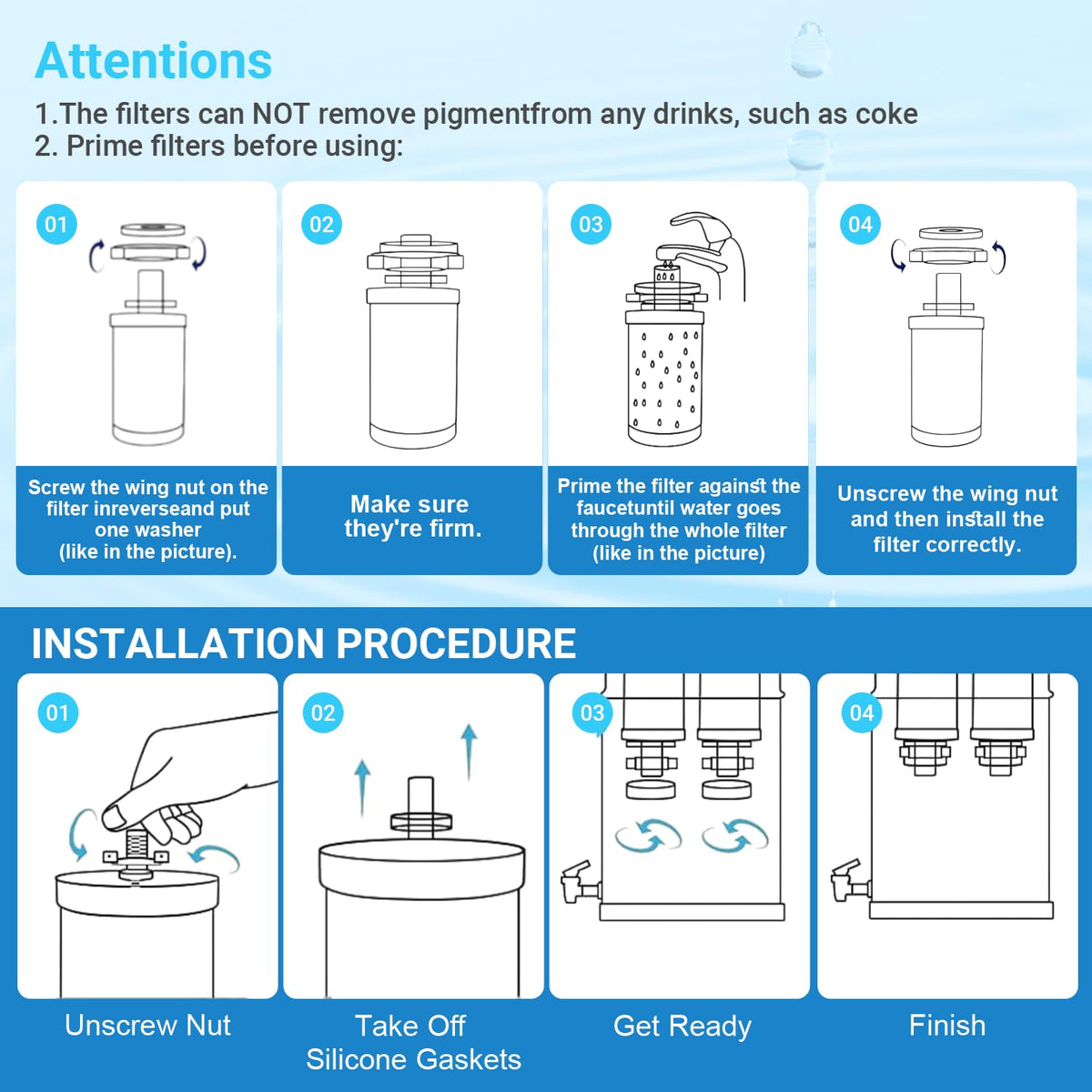 Attentions

1.The filters can NOT remove pigmentfrom any drinks, such as coke
2. Prime filters before using:

01

Screw the wing nut on the filter inreverseand put one washer (like in the picture).

02

Make sure they're firm.

03

Prime the filter against the faucetuntil water goes through the whole filter (like in the picture)

04

Unscrew the wing nut and then install the filter correctly.

INSTALLATION PROCEDURE

01

Unscrew Nut

02

Take Off Silicone Gaskets

03

Get Ready

04

Finish