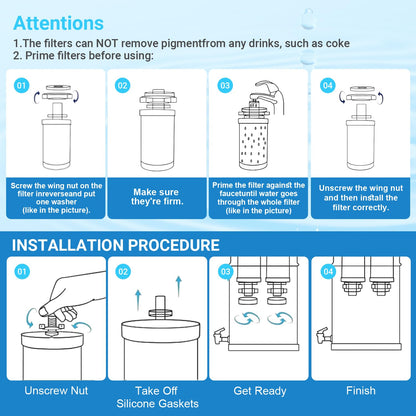 Attentions

1.The filters can NOT remove pigmentfrom any drinks, such as coke
2. Prime filters before using:

01

Screw the wing nut on the filter inreverseand put one washer (like in the picture).

02

Make sure they're firm.

03

Prime the filter against the faucetuntil water goes through the whole filter (like in the picture)

04

Unscrew the wing nut and then install the filter correctly.

INSTALLATION PROCEDURE

01

Unscrew Nut

02

Take Off Silicone Gaskets

03

Get Ready

04

Finish