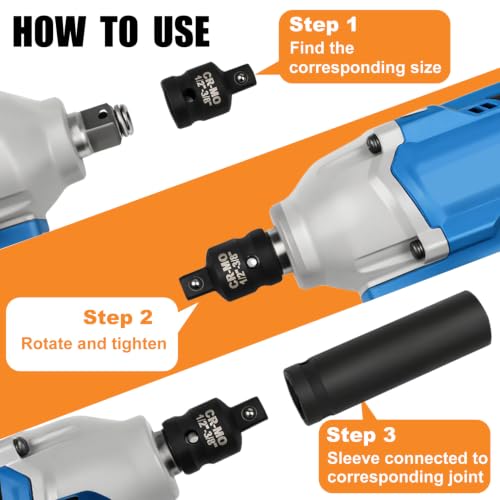 HOW TO USE

Step 1
Find the corresponding size

CR-MO
1/2"-3/8"

CR-MO
1/2"-3/8"

Step 2
Rotate and tighten

CR-MO
1/2"-3/8"

Step 3
Sleeve connected to corresponding joint