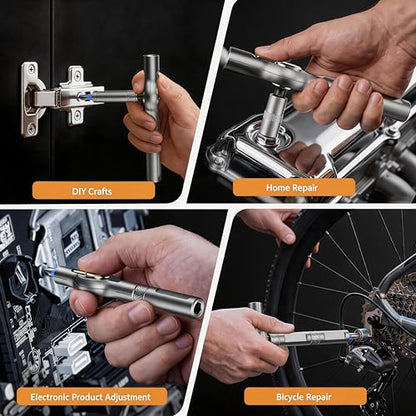 DIY Crafts

Home Repair

Electronic Product Adjustment

Bicycle Repair