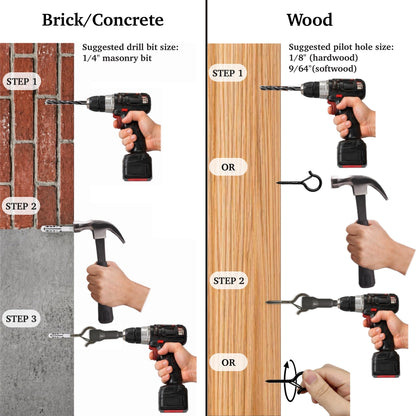 Brick/Concrete

Suggested drill bit size:
1/4" masonry bit

STEP 1

STEP 2

STEP 3

Wood

Suggested pilot hole size:
1/8" (hardwood)
9/64"(softwood)

STEP 1

OR

STEP 2

OR