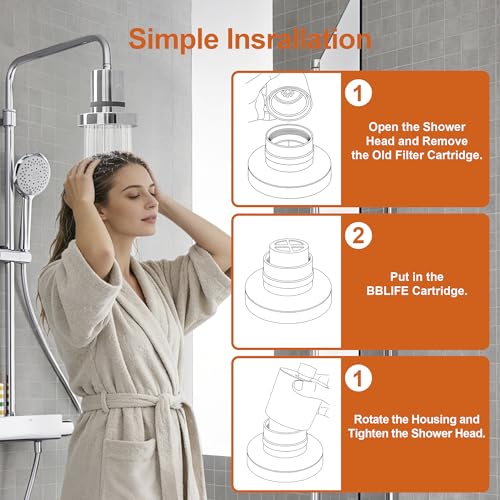 Simple Insrallation

1

Open the Shower Head and Remove the Old Filter Cartridge.

2

Put in the BBLIFE Cartridge.

1

Rotate the Housing and Tighten the Shower Head.