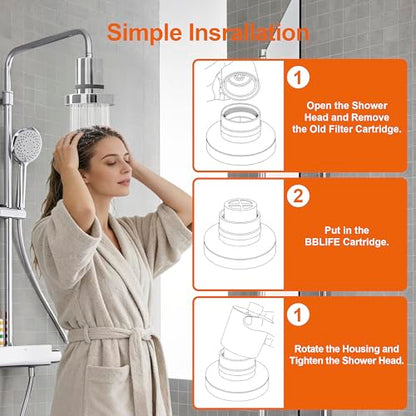 Simple Insrallation

1

Open the Shower Head and Remove the Old Filter Cartridge.

2

Put in the BBLIFE Cartridge.

1

Rotate the Housing and Tighten the Shower Head.