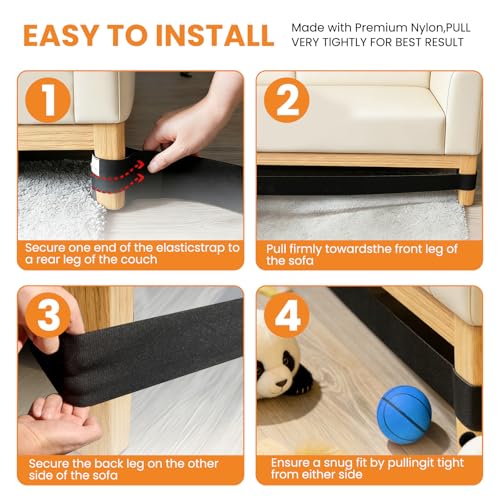 EASY TO INSTALL

Made with Premium Nylon,PULL VERY TIGHTLY FOR BEST RESULT

1

Secure one end of the elasticstrap to a rear leg of the couch

2

Pull firmly towardsthe front leg of the sofa

3

Secure the back leg on the other side of the sofa

4

Ensure a snug fit by pullingit tight from either side