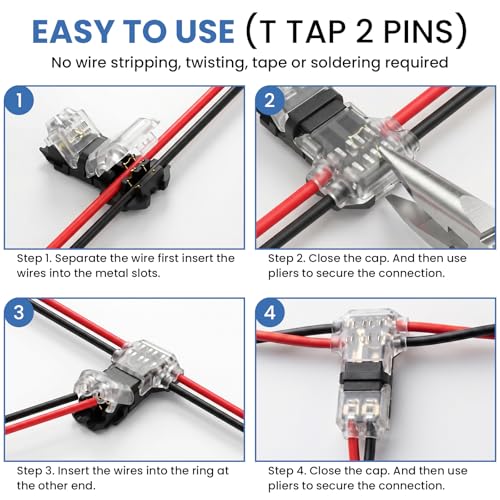 EASY TO USE (T TAP 2 PINS)

No wire stripping, twisting, tape or soldering required

1

Step 1. Separate the wire first insert the wires into the metal slots.

2

Step 2. Close the cap. And then use pliers to secure the connection.

3

Step 3. Insert the wires into the ring at the other end.

4

Step 4. Close the cap. And then use pliers to secure the connection.