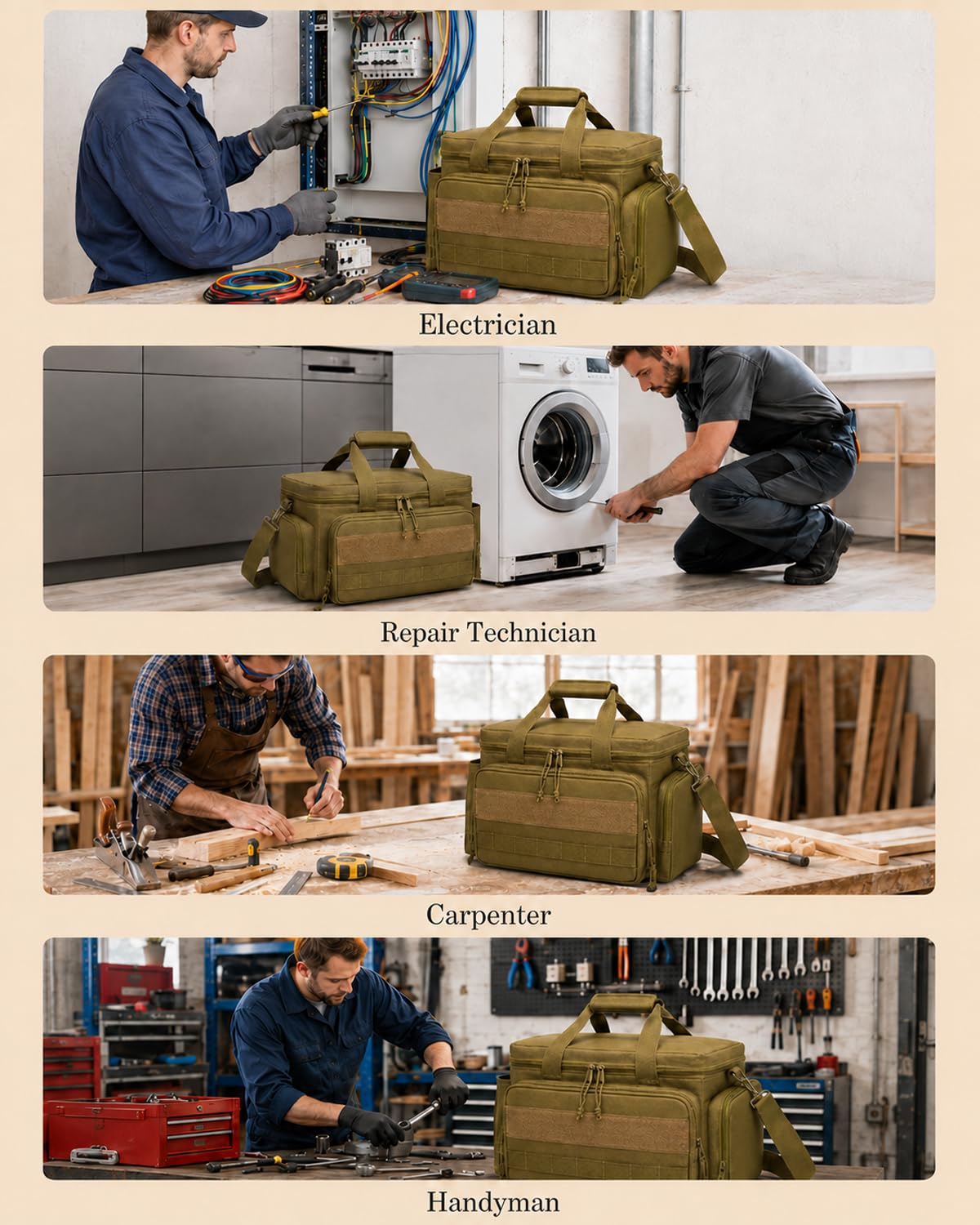 Electrician

Repair Technician

Carpenter

Handyman