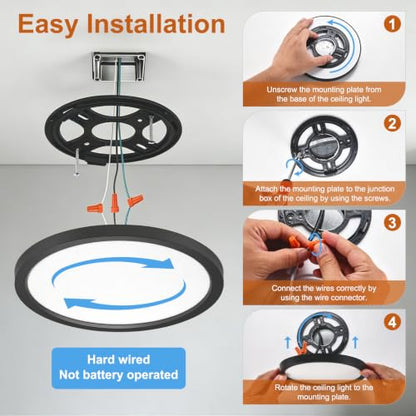 Easy Installation

Hard wired
Not battery operated

1
Unscrew the mounting plate from the base of the ceiling light.

2
Attach the mounting plate to the junction box of the ceiling by using the screws.

3
Connect the wires correctly by using the wire connector.

4
Rotate the ceiling light to the mounting plate.