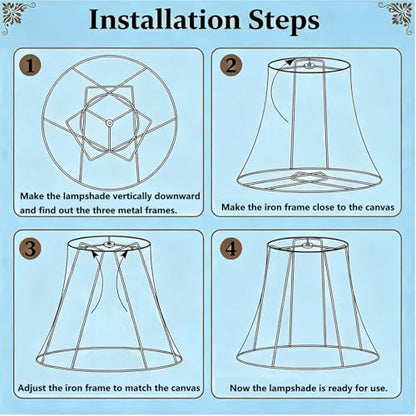 Installation Steps

1

Make the lampshade vertically downward and find out the three metal frames.

2

Make the iron frame close to the canvas

3

Adjust the iron frame to match the canvas

4

Now the lampshade is ready for use.