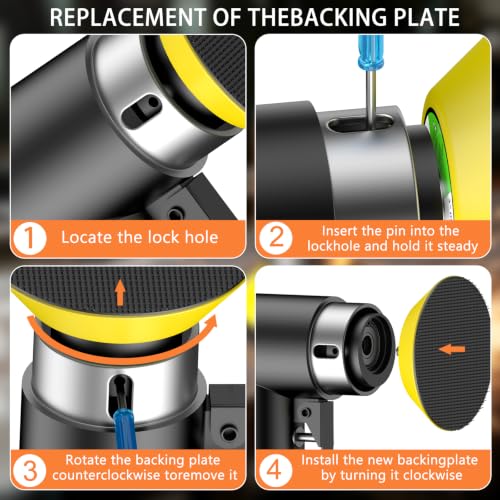 REPLACEMENT OF THEBACKING PLATE

1 Locate the lock hole

2 Insert the pin into the lockhole and hold it steady

3 Rotate the backing plate counterclockwise toremove it

4 Install the new backingplate by turning it clockwise