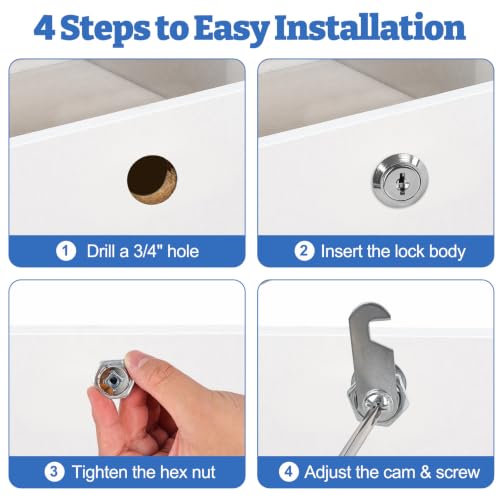 4 Steps to Easy Installation

1 Drill a 3/4" hole

2 Insert the lock body

3 Tighten the hex nut

4 Adjust the cam & screw