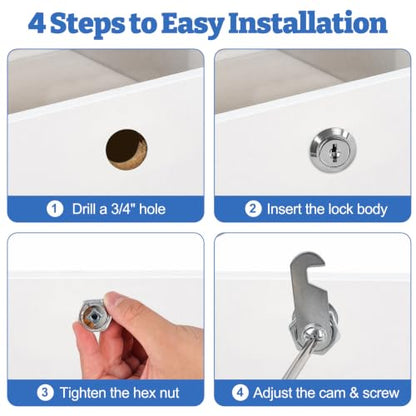 4 Steps to Easy Installation

1 Drill a 3/4" hole

2 Insert the lock body

3 Tighten the hex nut

4 Adjust the cam & screw