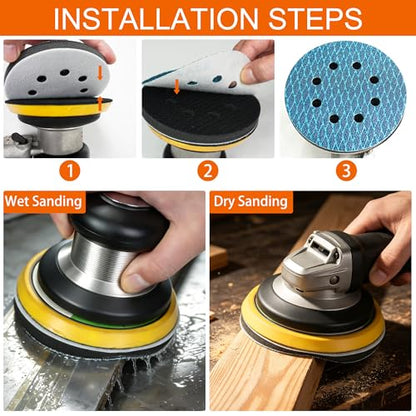 INSTALLATION STEPS

1

2

3

Wet Sanding

Dry Sanding