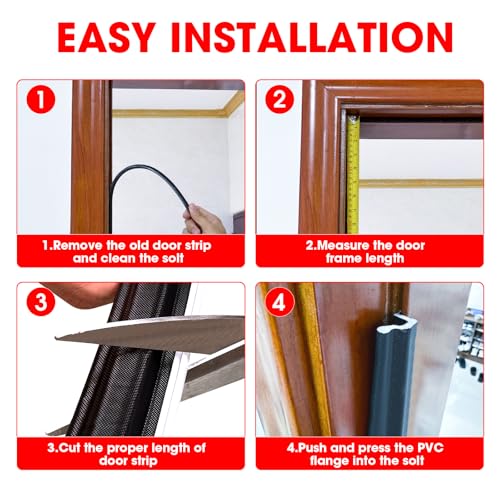 EASY INSTALLATION

1

1.Remove the old door strip and clean the solt

2

2.Measure the door frame length

3

3.Cut the proper length of door strip

4

4.Push and press the PVC flange into the solt