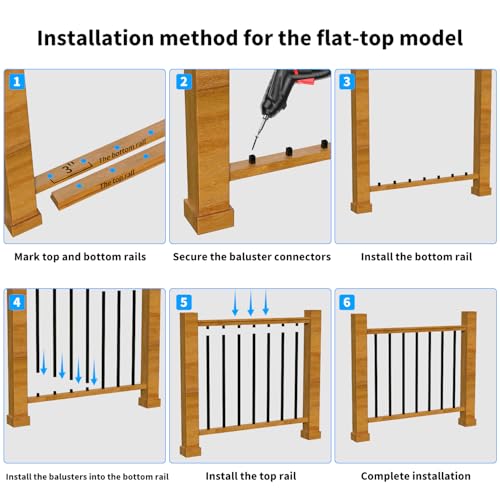 Installation method for the flat-top model

1

3"

The bottom rail

The top rail

Mark top and bottom rails

2

Secure the baluster connectors

3

Install the bottom rail

4

Install the balusters into the bottom rail

5

Install the top rail

6

Complete installation