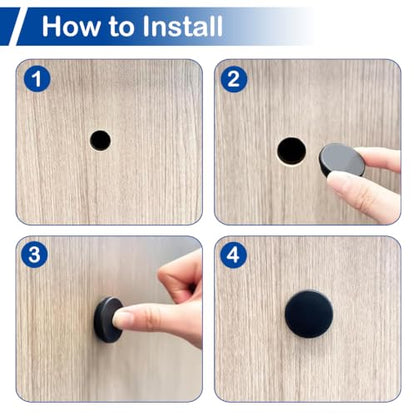 How to Install

1

2

3

4