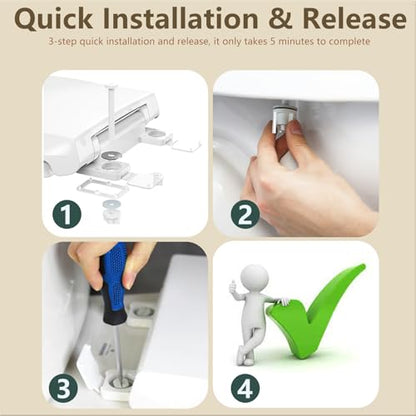 Quick Installation & Release

3-step quick installation and release, it only takes 5 minutes to complete

1

2

3

4