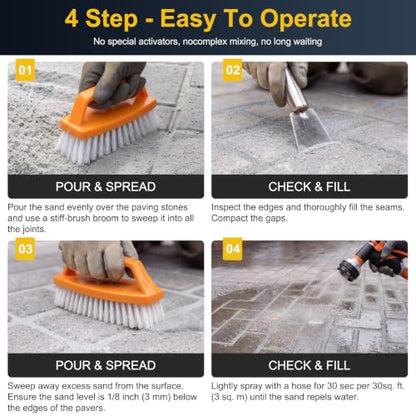 4 Step - Easy To Operate

No special activators, nocomplex mixing, no long waiting

01

POUR & SPREAD

Pour the sand evenly over the paving stones and use a stiff-brush broom to sweep it into all the joints.

02

CHECK & FILL

Inspect the edges and thoroughly fill the seams. Compact the gaps.

03

POUR & SPREAD

Sweep away excess sand from the surface. Ensure the sand level is 1/8 inch (3 mm) below the edges of the pavers.

04

CHECK & FILL

Lightly spray with a hose for 30 sec per 30sq. ft. (3 sq. m) until the sand repels water.