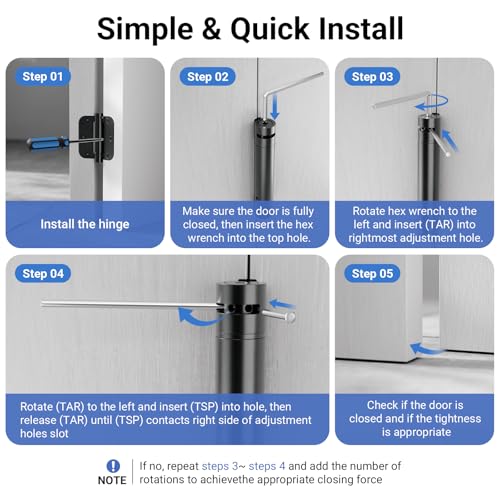 Simple & Quick Install

Step 01

Install the hinge

Step 02

Make sure the door is fully closed, then insert the hex wrench into the top hole.

Step 03

Rotate hex wrench to the left and insert (TAR) into rightmost adjustment hole.

Step 04

Rotate (TAR) to the left and insert (TSP) into hole, then release (TAR) until (TSP) contacts right side of adjustment holes slot

Step 05

Check if the door is closed and if the tightness is appropriate

NOTE

If no, repeat steps 3~ steps 4 and add the number of rotations to achievethe appropriate closing force