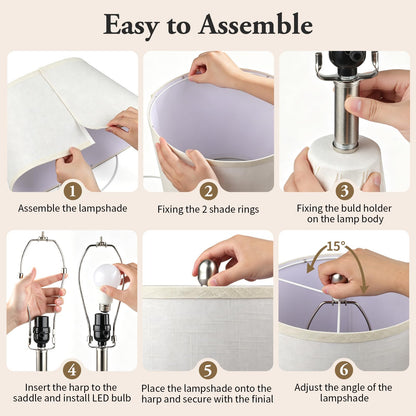 Easy to Assemble

1
Assemble the lampshade

2
Fixing the 2 shade rings

3
Fixing the buld holder on the lamp body

4
Insert the harp to the saddle and install LED bulb

5
Place the lampshade onto the harp and secure with the finial

15°
6
Adjust the angle of the lampshade