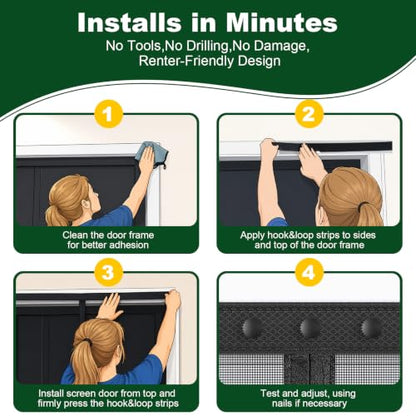 Installs in Minutes

No Tools,No Drilling,No Damage,
Renter-Friendly Design

1

Clean the door frame
for better adhesion

2

Apply hook&loop strips to sides
and top of the door frame

3

Install screen door from top and
firmly press the hook&loop strips

4

Test and adjust, using
nails if necessary