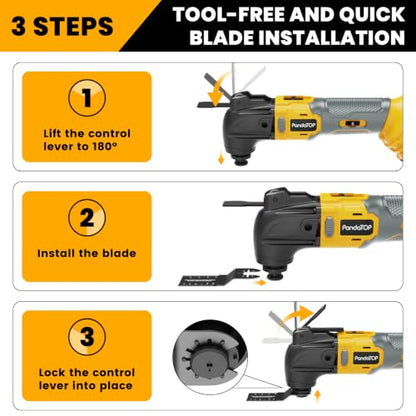 3 STEPS

TOOL-FREE AND QUICK BLADE INSTALLATION

1

Lift the control lever to 180°

PandaTOP

2

Install the blade

PandaTOP

3

Lock the control lever into place

PandaTOP