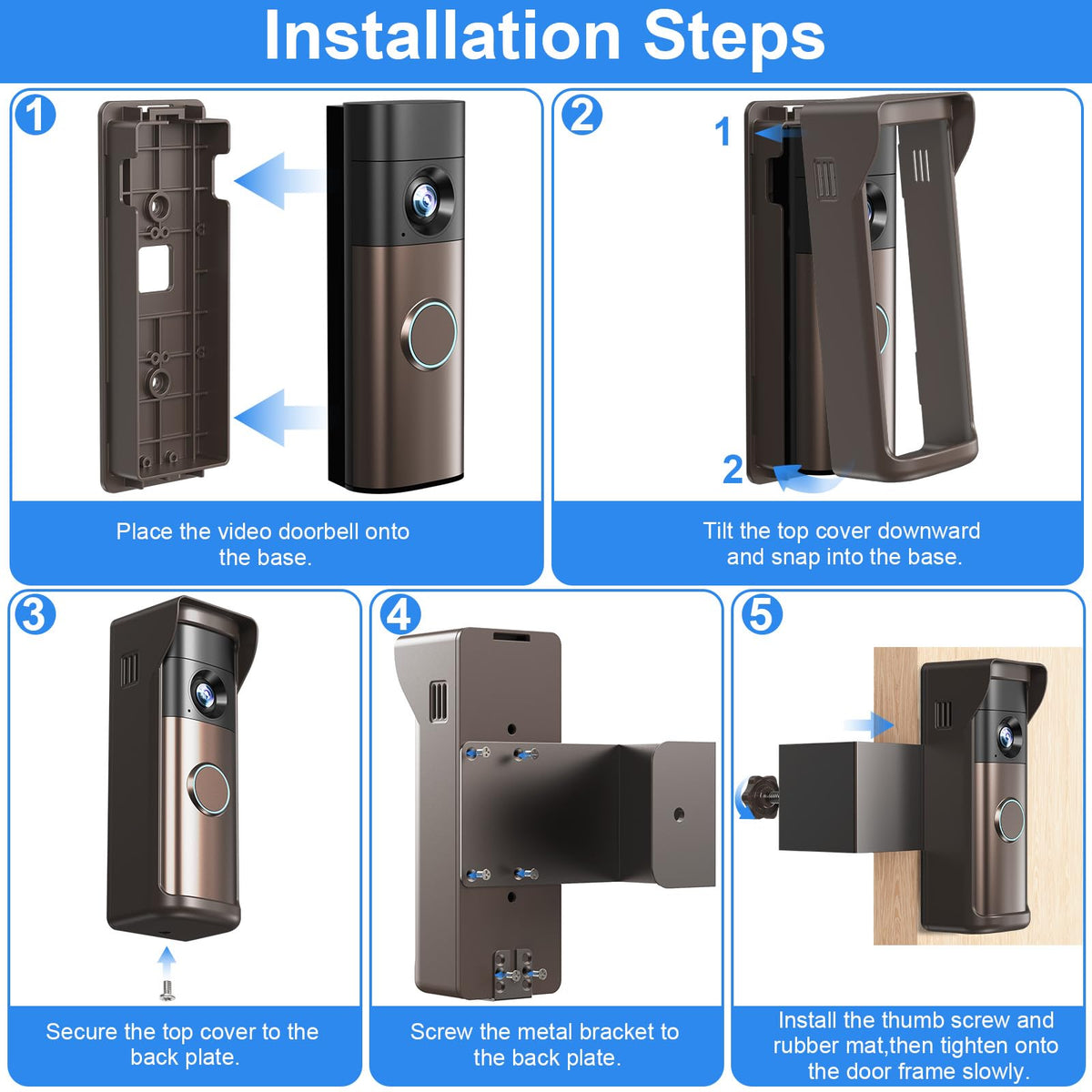 Installation Steps

1

Place the video doorbell onto the base.

2

1

2

Tilt the top cover downward and snap into the base.

3

Secure the top cover to the back plate.

4

Screw the metal bracket to the back plate.

5

Install the thumb screw and rubber mat,then tighten onto the door frame slowly.