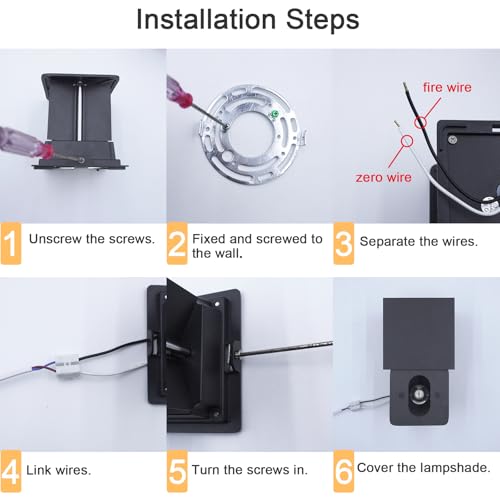 Installation Steps

fire wire

zero wire

1 Unscrew the screws.

2 Fixed and screwed to the wall.

3 Separate the wires.

4 Link wires.

5 Turn the screws in.

6 Cover the lampshade.