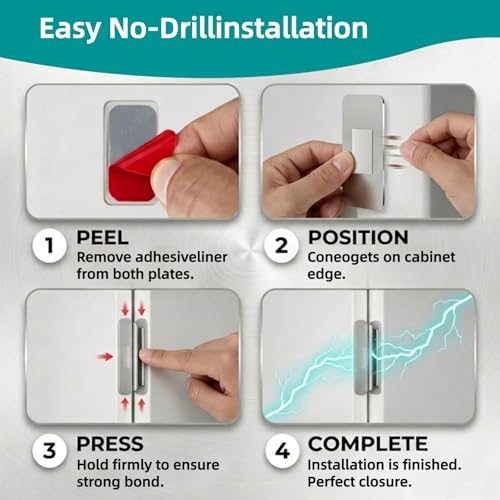 Easy No-Drillinstallation

1 PEEL
Remove adhesiveliner from both plates.

2 POSITION
Coneogets on cabinet edge.

3 PRESS
Hold firmly to ensure strong bond.

4 COMPLETE
Installation is finished. Perfect closure.