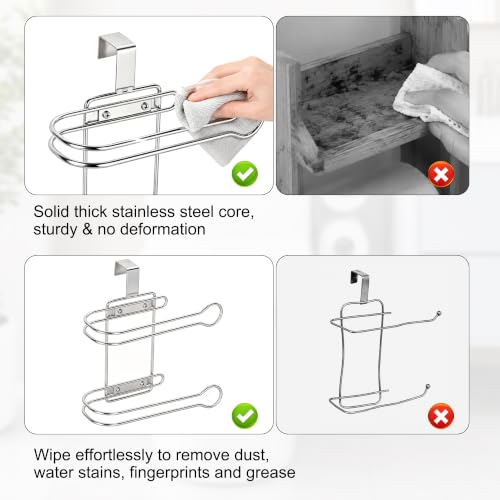 Solid thick stainless steel core, sturdy & no deformation

Wipe effortlessly to remove dust, water stains, fingerprints and grease