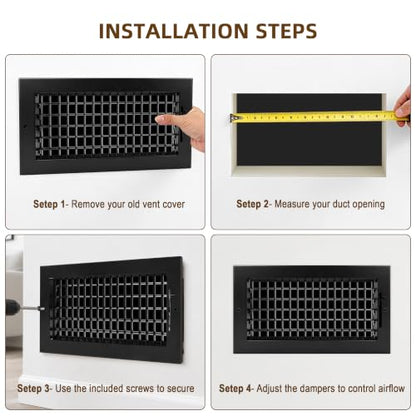 INSTALLATION STEPS

Setep 1- Remove your old vent cover

Setep 2- Measure your duct opening

Setep 3- Use the included screws to secure

Setep 4- Adjust the dampers to control airflow