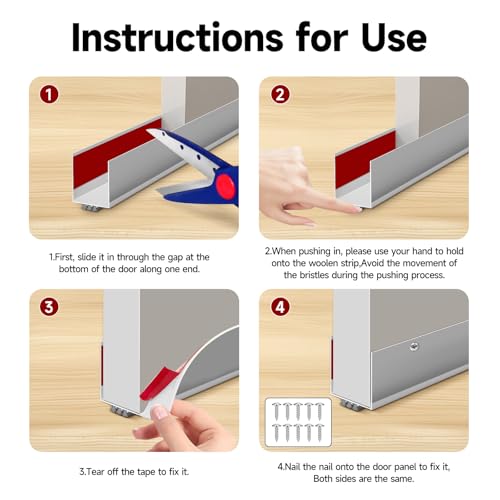 Instructions for Use

1

1.First, slide it in through the gap at the bottom of the door along one end.

2

2.When pushing in, please use your hand to hold onto the woolen strip,Avoid the movement of the bristles during the pushing process.

3

3.Tear off the tape to fix it.

4

4.Nail the nail onto the door panel to fix it, Both sides are the same.