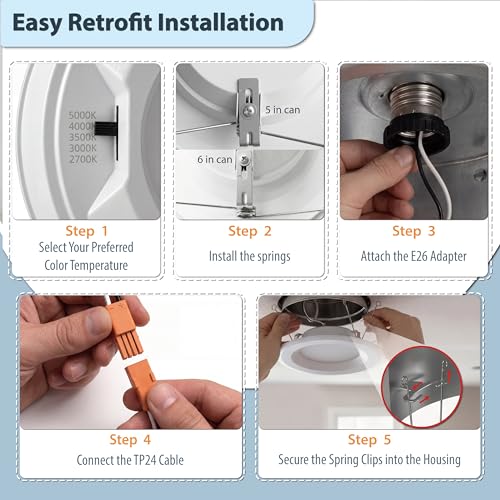 Easy Retrofit Installation

5000K
4000K
3500K
3000K
2700K

Step 1
Select Your Preferred Color Temperature

5 in can
6 in can

Step 2
Install the springs

Step 3
Attach the E26 Adapter

Step 4
Connect the TP24 Cable

Step 5
Secure the Spring Clips into the Housing