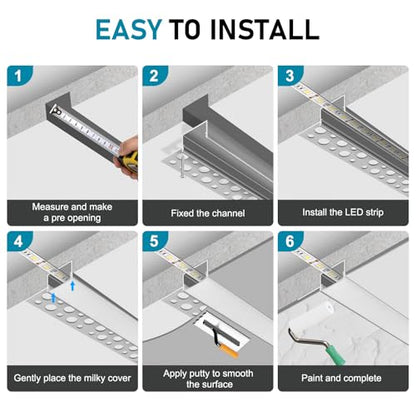 EASY TO INSTALL

1

Measure and make a pre opening

2

Fixed the channel

3

Install the LED strip

4

Gently place the milky cover

5

Apply putty to smooth the surface

6

Paint and complete