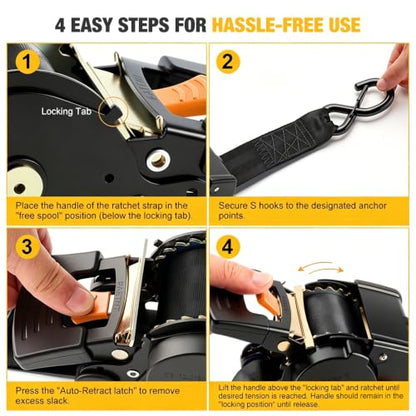 4 EASY STEPS FOR HASSLE-FREE USE

1

Locking Tab

Place the handle of the ratchet strap in the "free spool" position (below the locking tab).

2

Secure S hooks to the designated anchor points.

3

Press the "Auto-Retract latch" to remove excess slack.

4

Lift the handle above the "locking tab" and ratchet until desired tension is reached. Handle should remain in the "locking position" until release.