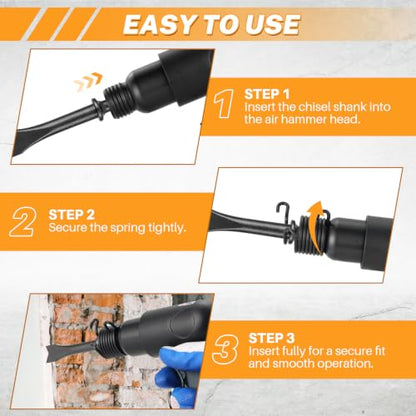 EASY TO USE

1 STEP 1
Insert the chisel shank into the air hammer head.

2 STEP 2
Secure the spring tightly.

3 STEP 3
Insert fully for a secure fit and smooth operation.