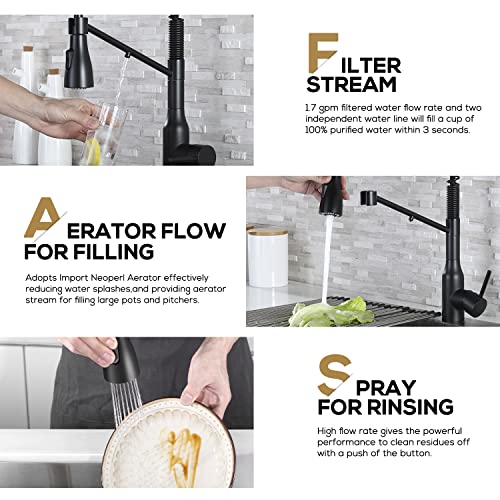 FILTER STREAM

1.7 gpm filtered water flow rate and two independent water line will fill a cup of 100% purified water within 3 seconds.

AERATOR FLOW FOR FILLING

Adopts Import Neoperl Aerator effectively reducing water splashes,and providing aerator stream for filling large pots and pitchers.

SPRAY FOR RINSING

High flow rate gives the powerful performance to clean residues off with a push of the button.