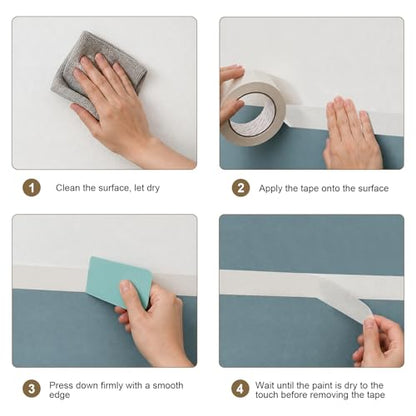 1 Clean the surface, let dry

2 Apply the tape onto the surface

3 Press down firmly with a smooth edge

4 Wait until the paint is dry to the touch before removing the tape