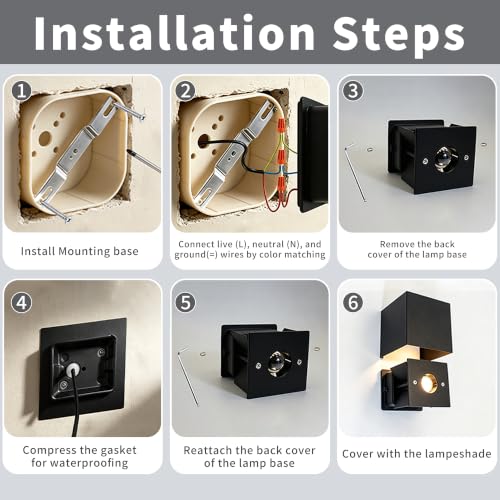 Installation Steps

1

Install Mounting base

2

Connect live (L), neutral (N), and ground(=) wires by color matching

3

Remove the back cover of the lamp base

4

Compress the gasket for waterproofing

5

Reattach the back cover of the lamp base

6

Cover with the lampeshade