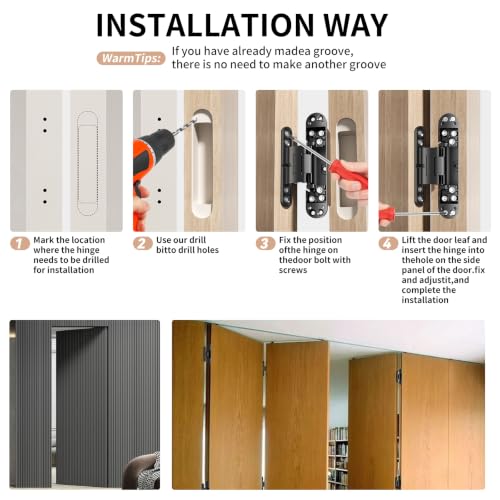 INSTALLATION WAY

WarmTips: If you have already madea groove, there is no need to make another groove

1 Mark the location where the hinge needs to be drilled for installation

2 Use our drill bitto drill holes

3 Fix the position ofthe hinge on thedoor bolt with screws

4 Lift the door leaf and insert the hinge into thehole on the side panel of the door.fix and adjustit,and complete the installation