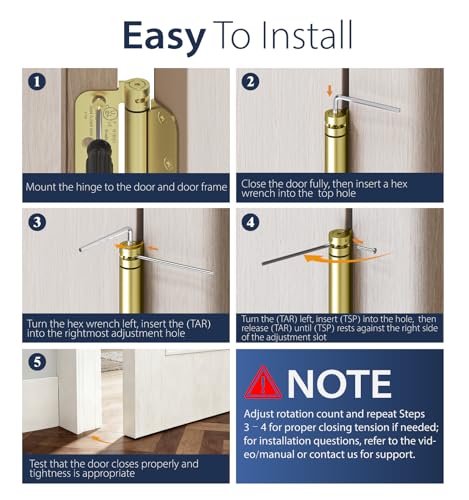 Easy To Install

1
Mount the hinge to the door and door frame

2
Close the door fully, then insert a hex wrench into the top hole

3
Turn the hex wrench left, insert the (TAR) into the rightmost adjustment hole

4
Turn the (TAR) left, insert (TSP) into the hole, then release (TAR) until (TSP) rests against the right side of the adjustment slot

5
Test that the door closes properly and tightness is appropriate

NOTE
Adjust rotation count and repeat Steps 3 – 4 for proper closing tension if needed; for installation questions, refer to the video/manual or contact us for support.