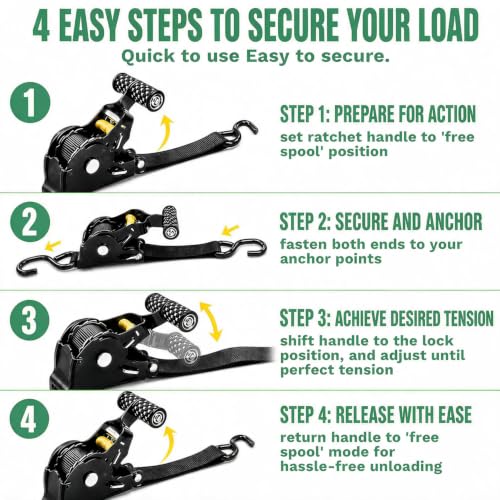 4 EASY STEPS TO SECURE YOUR LOAD

Quick to use Easy to secure.

1

STEP 1: PREPARE FOR ACTION

set ratchet handle to 'free spool' position

2

STEP 2: SECURE AND ANCHOR

fasten both ends to your anchor points

3

STEP 3: ACHIEVE DESIRED TENSION

shift handle to the lock position, and adjust until perfect tension

4

STEP 4: RELEASE WITH EASE

return handle to 'free spool' mode for hassle-free unloading