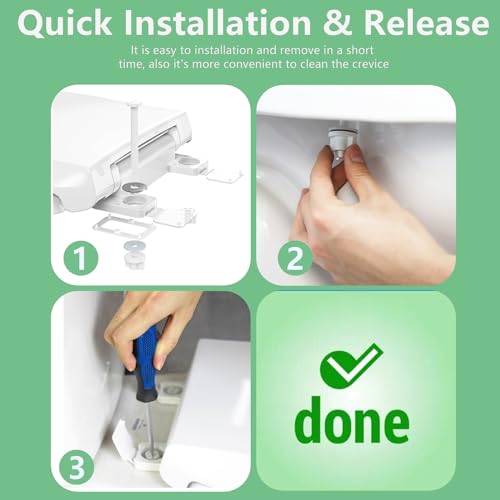 Quick Installation & Release

It is easy to installation and remove in a short time, also it's more convenient to clean the crevice

1

2

3

done