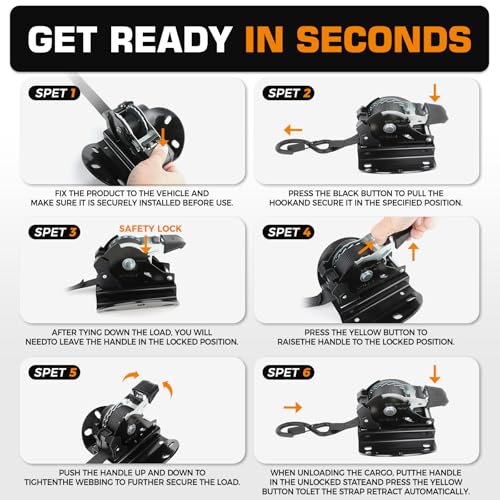 GET READY IN SECONDS

SPET 1

FIX THE PRODUCT TO THE VEHICLE AND MAKE SURE IT IS SECURELY INSTALLED BEFORE USE.

SPET 2

PRESS THE BLACK BUTTON TO PULL THE HOOKAND SECURE IT IN THE SPECIFIED POSITION.

SPET 3

SAFETY LOCK

AFTER TYING DOWN THE LOAD, YOU WILL NEEDTO LEAVE THE HANDLE IN THE LOCKED POSITION.

SPET 4

PRESS THE YELLOW BUTTON TO RAISETHE HANDLE TO THE LOCKED POSITION.

SPET 5

PUSH THE HANDLE UP AND DOWN TO TIGHTENTHE WEBBING TO FURTHER SECURE THE LOAD.

SPET 6

WHEN UNLOADING THE CARGO, PUTTHE HANDLE IN THE UNLOCKED STATEAND PRESS THE YELLOW BUTTON TOLET THE STRAP RETRACT AUTOMATICALLY.